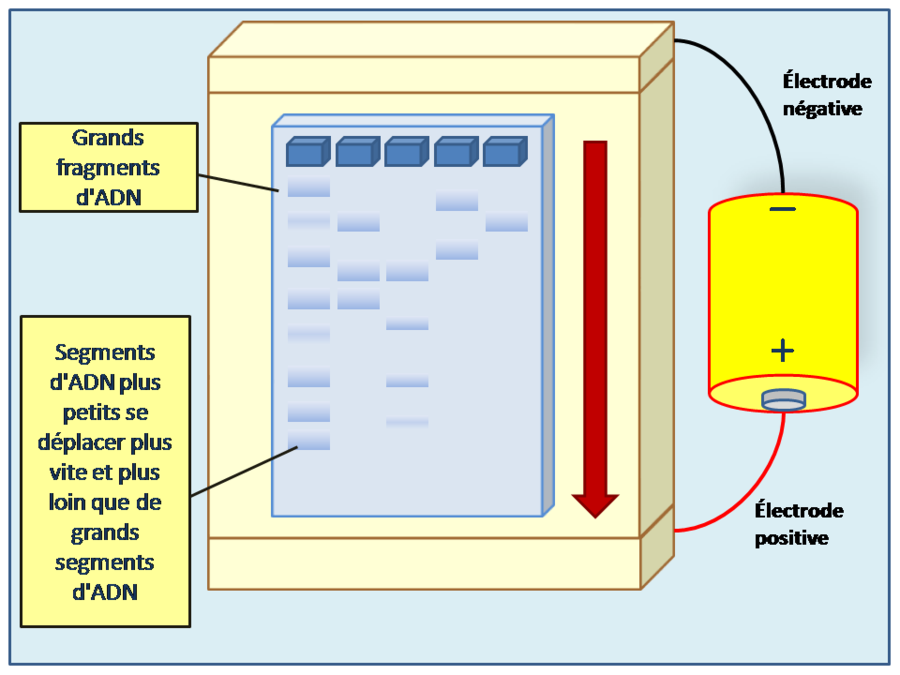 Grands fragments d'ADN

Segments d'ADN plus petits se déplacer plus vite et plus loin que de grands segments d'ADN

Électrode négative

−

+

Électrode positive