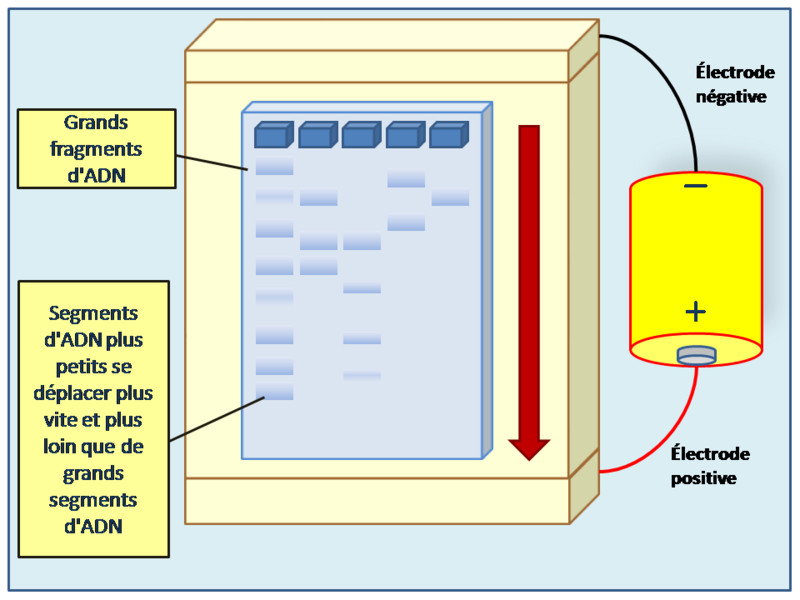 Grands fragments d'ADN

Segments d'ADN plus petits se déplacer plus vite et plus loin que de grands segments d'ADN

Électrode négative

−

+

Électrode positive