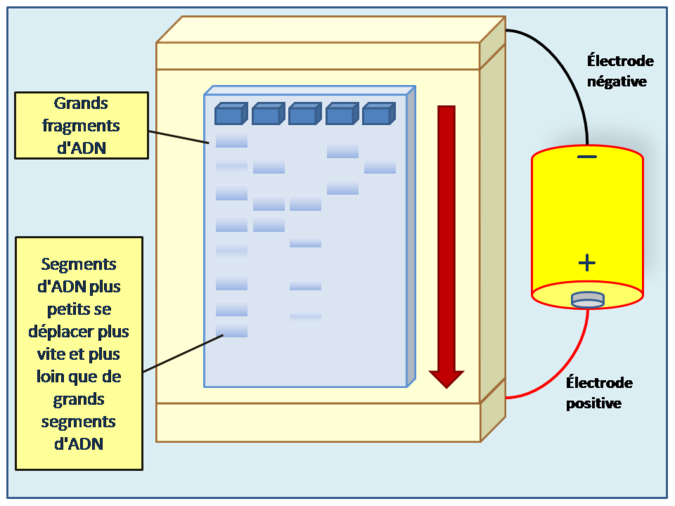 Grands fragments d'ADN

Segments d'ADN plus petits se déplacer plus vite et plus loin que de grands segments d'ADN

Électrode négative

−

+

Électrode positive